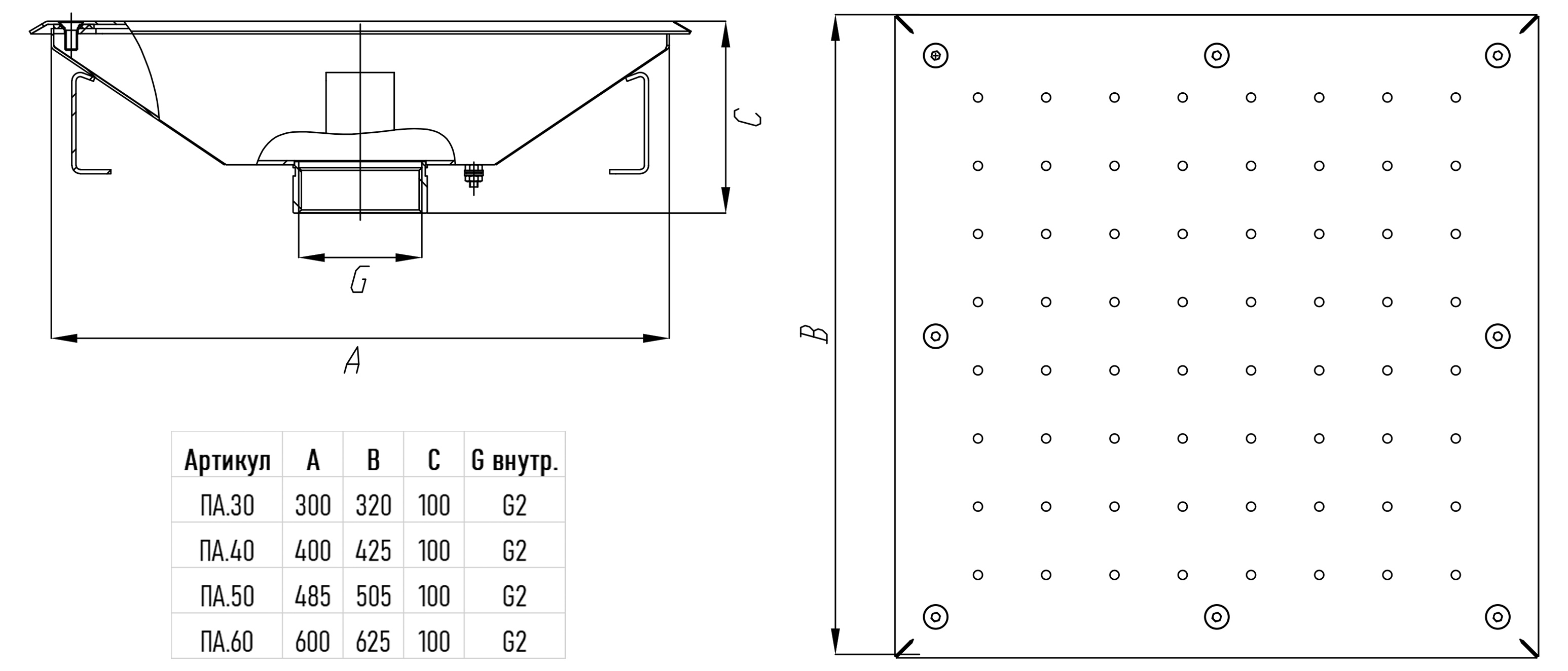 C

G

A

B

| Артикул | A | B | C | G внутр. |
|---|---|---|---|---|
| ПА.30 | 300 | 320 | 100 | G2 |
| ПА.40 | 400 | 425 | 100 | G2 |
| ПА.50 | 485 | 505 | 100 | G2 |
| ПА.60 | 600 | 625 | 100 | G2 |